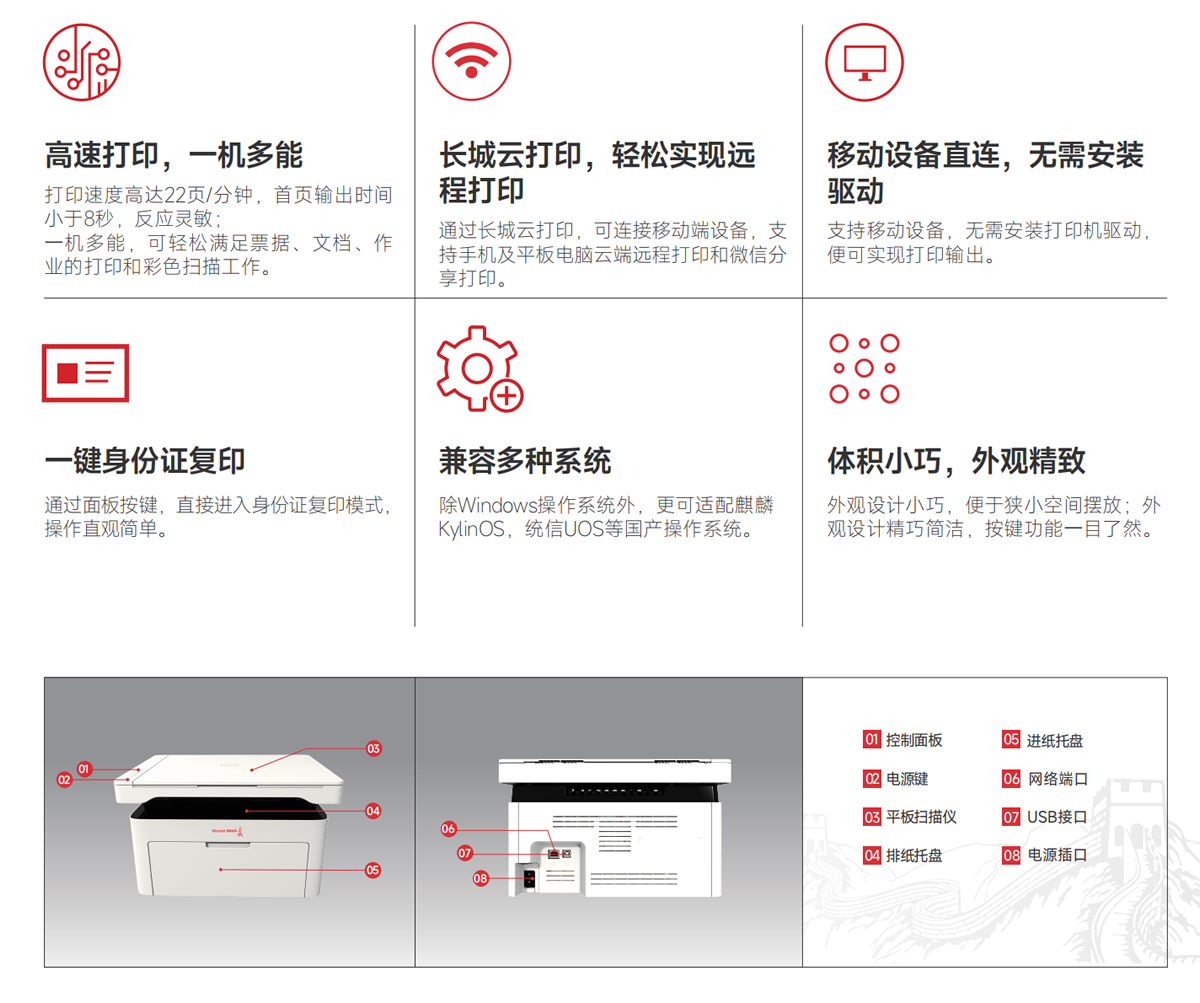 高速打印，一机多能

打印速度高达22页/分钟，首页输出时间小于8秒，反应灵敏；
一机多能，可轻松满足票据、文档、作业的打印和彩色扫描工作。

长城云打印，轻松实现远程打印

通过长城云打印，可连接移动端设备，支持手机及平板电脑云端远程打印和微信分享打印。

移动设备直连，无需安装驱动

支持移动设备，无需安装打印机驱动，便可实现打印输出。

一键身份证复印

通过面板按键，直接进入身份证复印模式，操作直观简单。

兼容多种系统

除Windows操作系统外，更可适配麒麟KylinOS，统信UOS等国产操作系统。

体积小巧，外观精致

外观设计小巧，便于狭小空间摆放；外观设计精巧简洁，按键功能一目了然。

01
02
03
04
05

06
07
08

01 控制面板
02 电源键
03 平板扫描仪
04 排纸托盘
05 进纸托盘
06 网络端口
07 USB接口
08 电源插口